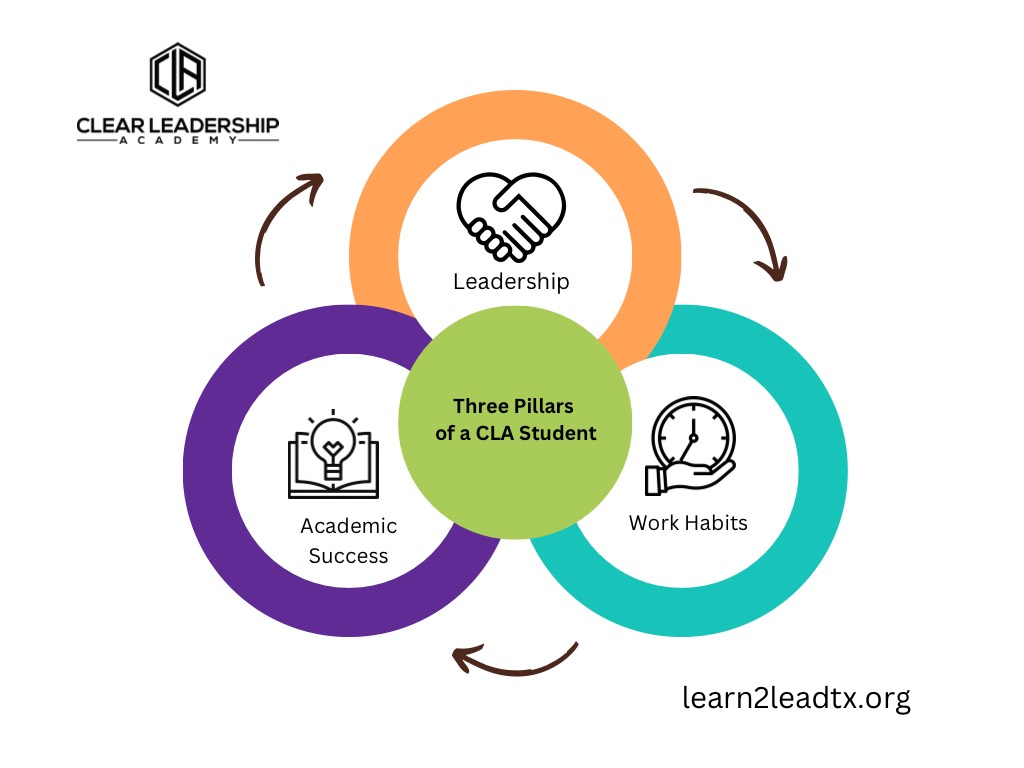 CLA

CLEAR LEADERSHIP
ACADEMY

Leadership

Three Pillars of a CLA Student

Academic Success

Work Habits

learn2leadtx.org